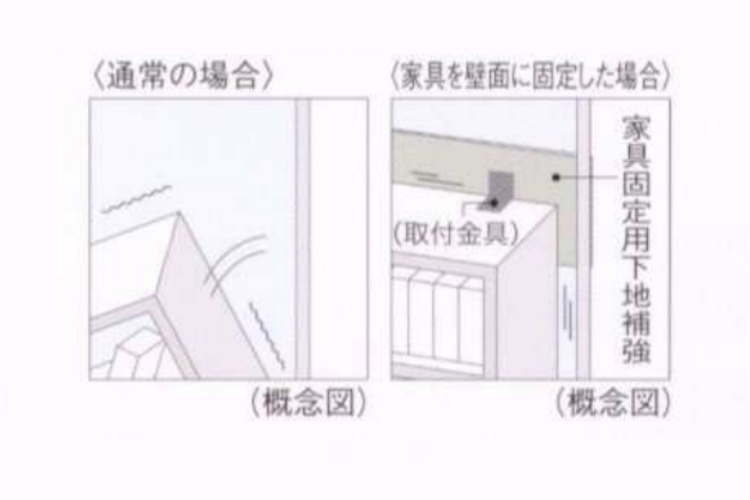 〈通常の場合〉

（概念図）

〈家具を壁面に固定した場合〉

（取付金具）

家具固定用下地補強

（概念図）